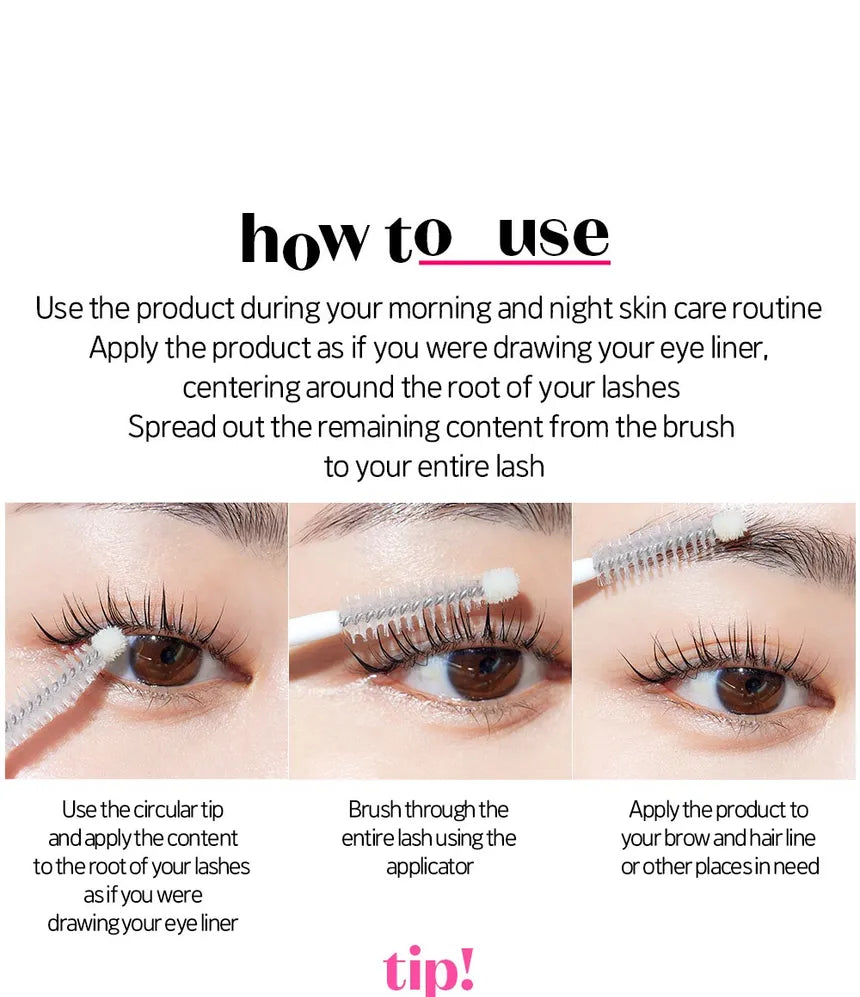 how to use

Use the product during your morning and night skin care routine
Apply the product as if you were drawing your eye liner, centering around the root of your lashes
Spread out the remaining content from the brush to your entire lash

Use the circular tip and apply the content to the root of your lashes as if you were drawing your eye liner

Brush through the entire lash using the applicator

Apply the product to your brow and hair line or other places in need

tip!